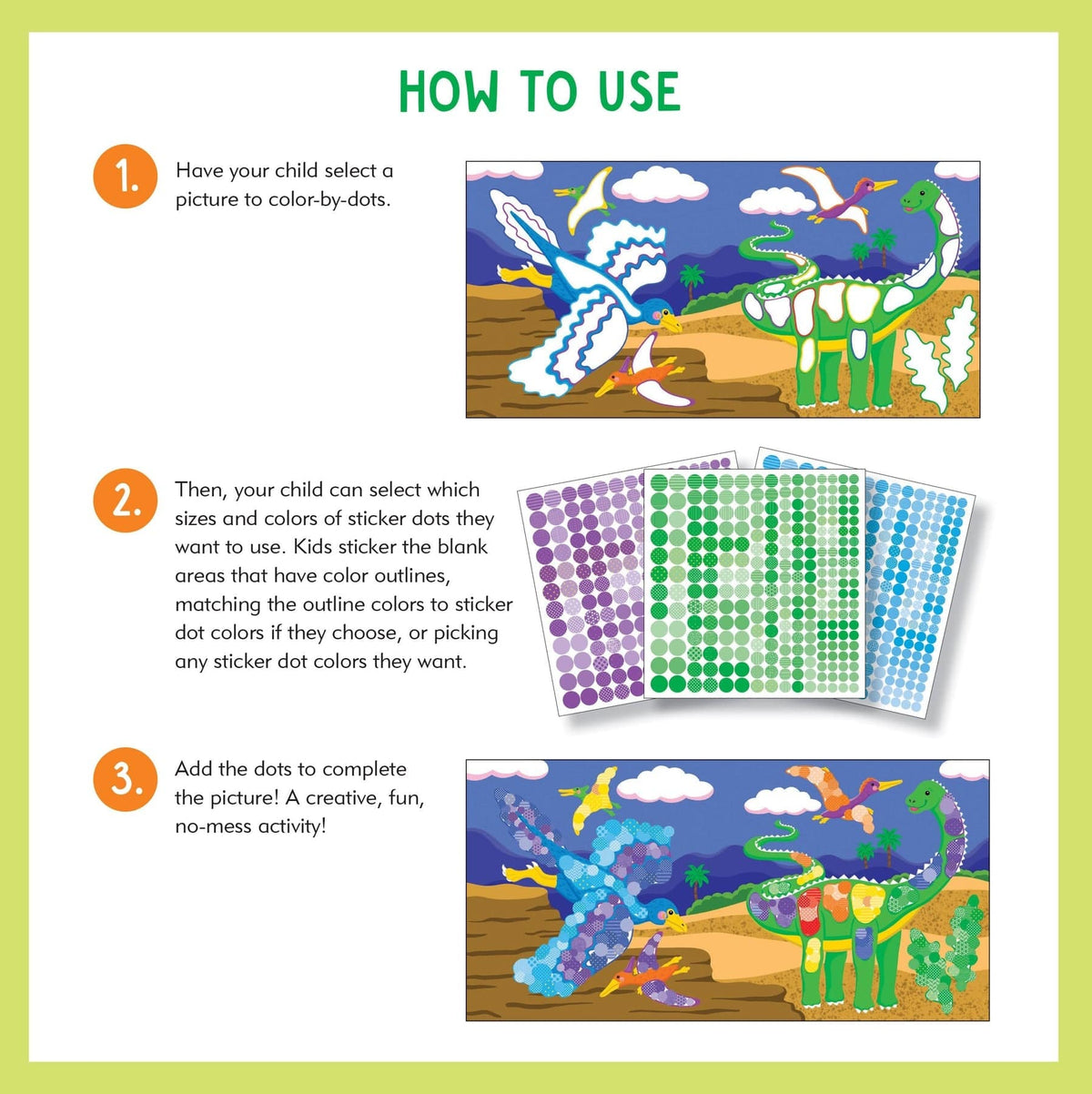 HOW TO USE

1. Have your child select a picture to color-by-dots.

2. Then, your child can select which sizes and colors of sticker dots they want to use. Kids sticker the blank areas that have color outlines, matching the outline colors to sticker dot colors if they choose, or picking any sticker dot colors they want.

3. Add the dots to complete the picture! A creative, fun, no-mess activity!