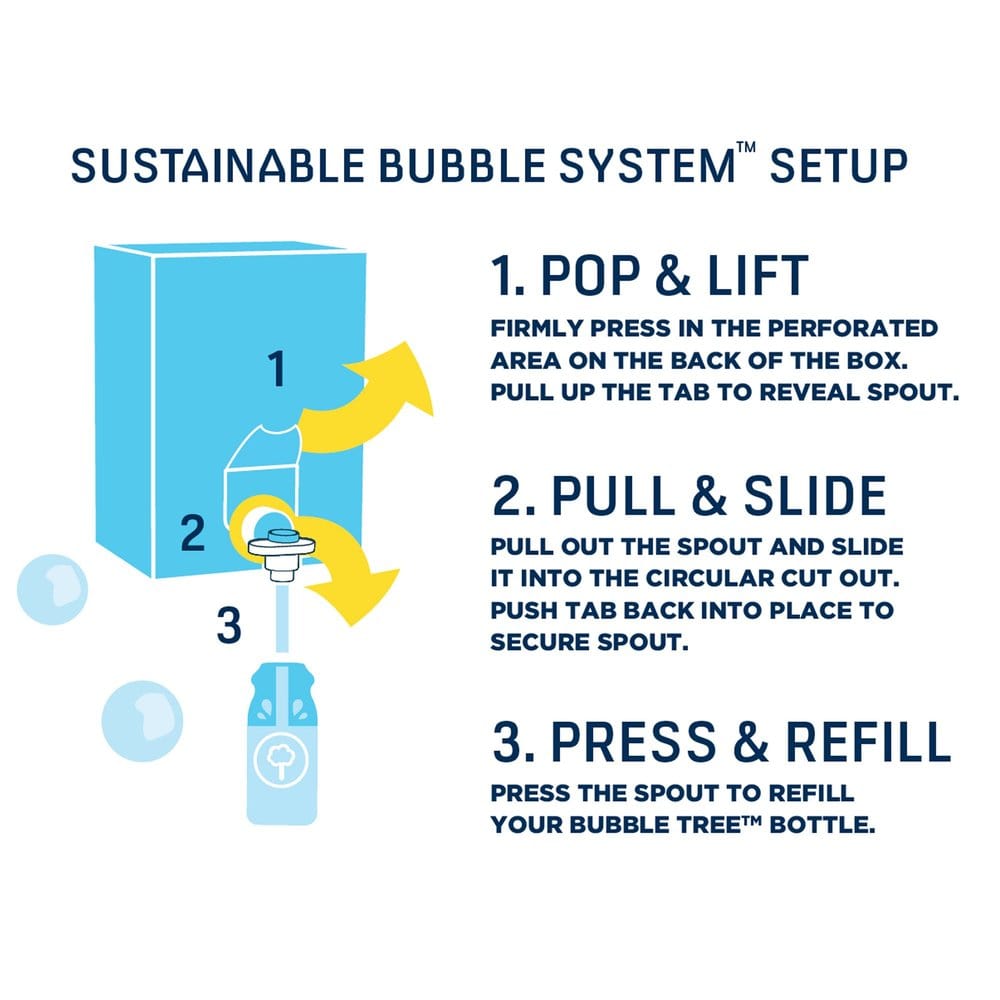 SUSTAINABLE BUBBLE SYSTEM™ SETUP

1

2

3

1. POP & LIFT

FIRMLY PRESS IN THE PERFORATED AREA ON THE BACK OF THE BOX. PULL UP THE TAB TO REVEAL SPOUT.

2. PULL & SLIDE

PULL OUT THE SPOUT AND SLIDE IT INTO THE CIRCULAR CUT OUT. PUSH TAB BACK INTO PLACE TO SECURE SPOUT.

3. PRESS & REFILL

PRESS THE SPOUT TO REFILL YOUR BUBBLE TREE™ BOTTLE.